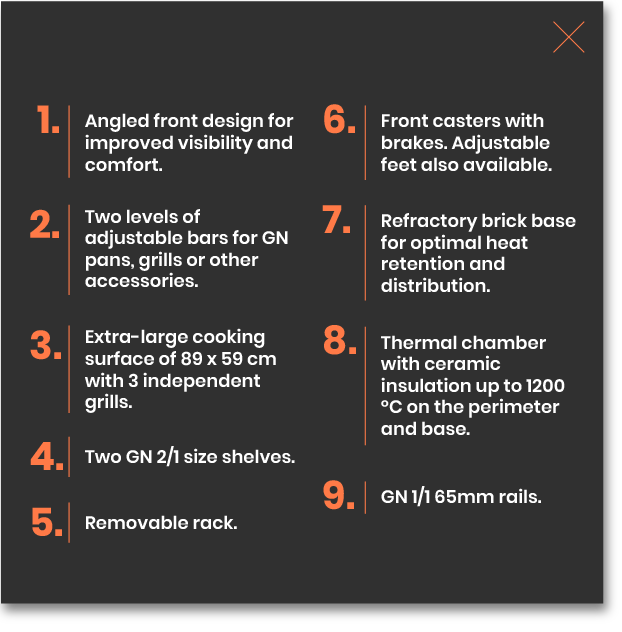 1. Angled front design for improved visibility and comfort.

2. Two levels of adjustable bars for GN pans, grills or other accessories.

3. Extra-large cooking surface of 89 x 59 cm with 3 independent grills.

4. Two GN 2/1 size shelves.

5. Removable rack.

6. Front casters with brakes. Adjustable feet also available.

7. Refractory brick base for optimal heat retention and distribution.

8. Thermal chamber with ceramic insulation up to 1200 °C on the perimeter and base.

9. GN 1/1 65mm rails.